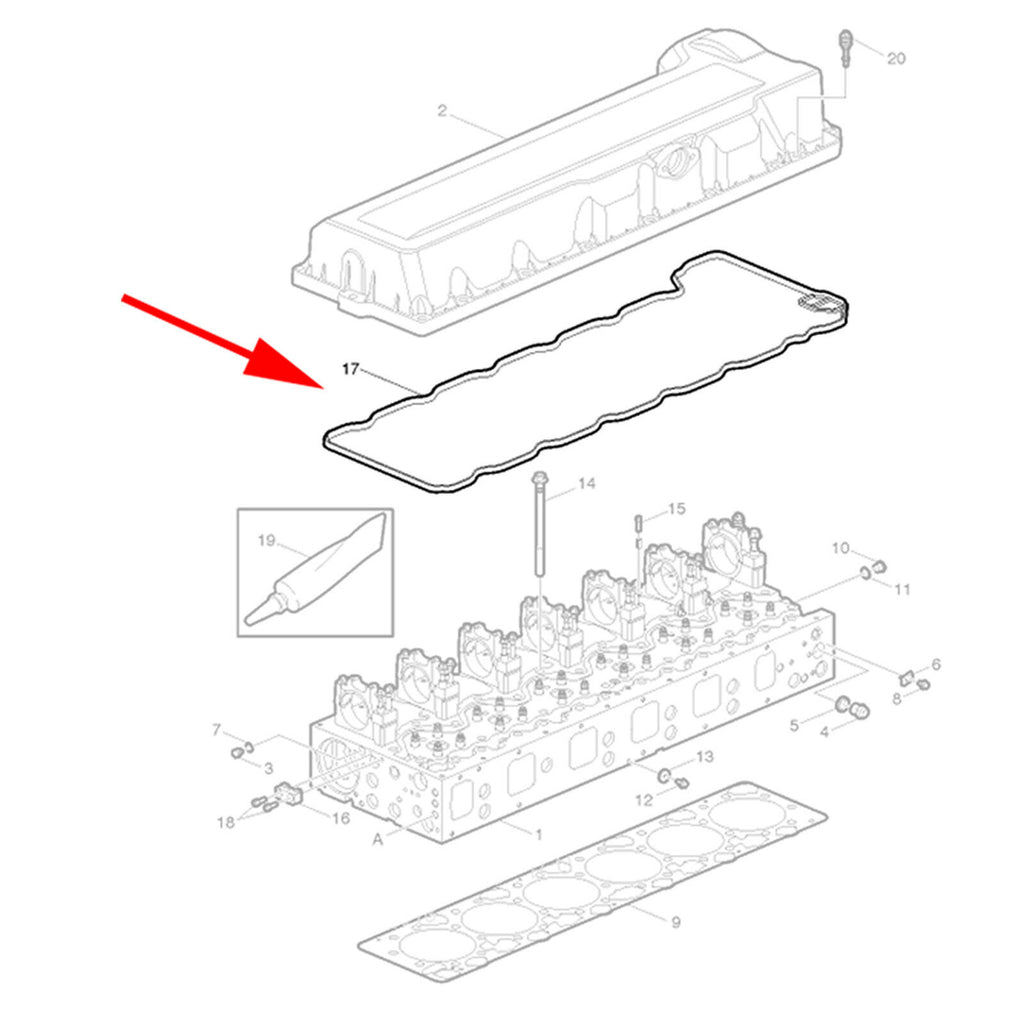 20
2
17
14
15
19
10
11
6
8
5
4
7
3
13
12
18
16
A
1
9