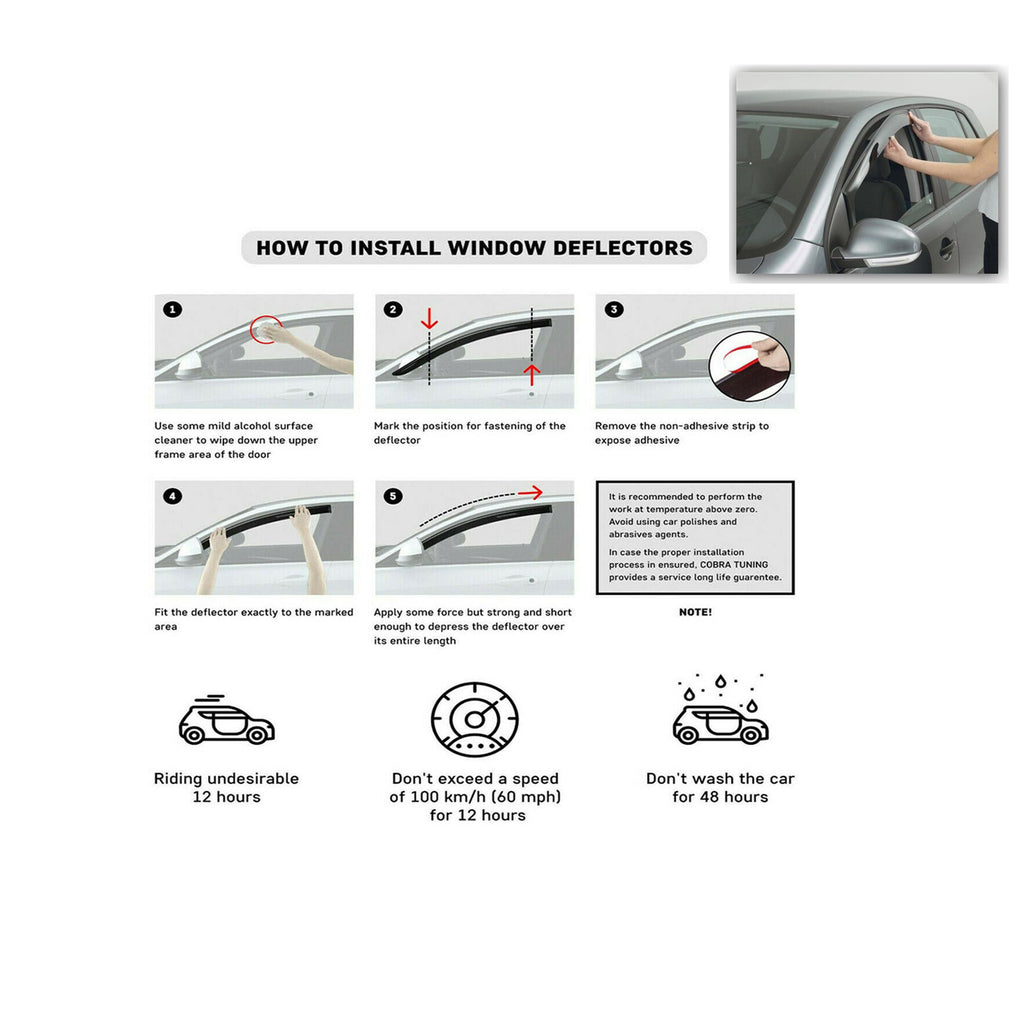 HOW TO INSTALL WINDOW DEFLECTORS

1

Use some mild alcohol surface cleaner to wipe down the upper frame area of the door

2

Mark the position for fastening of the deflector

3

Remove the non-adhesive strip to expose adhesive

4

Fit the deflector exactly to the marked area

5

Apply some force but strong and short enough to depress the deflector over its entire length

It is recommended to perform the work at temperature above zero. Avoid using car polishes and abrasives agents.

In case the proper installation process in ensured, COBRA TUNING provides a service long life guarentee.

NOTE!

Riding undesirable 12 hours

Don't exceed a speed of 100 km/h (60 mph) for 12 hours

Don't wash the car for 48 hours