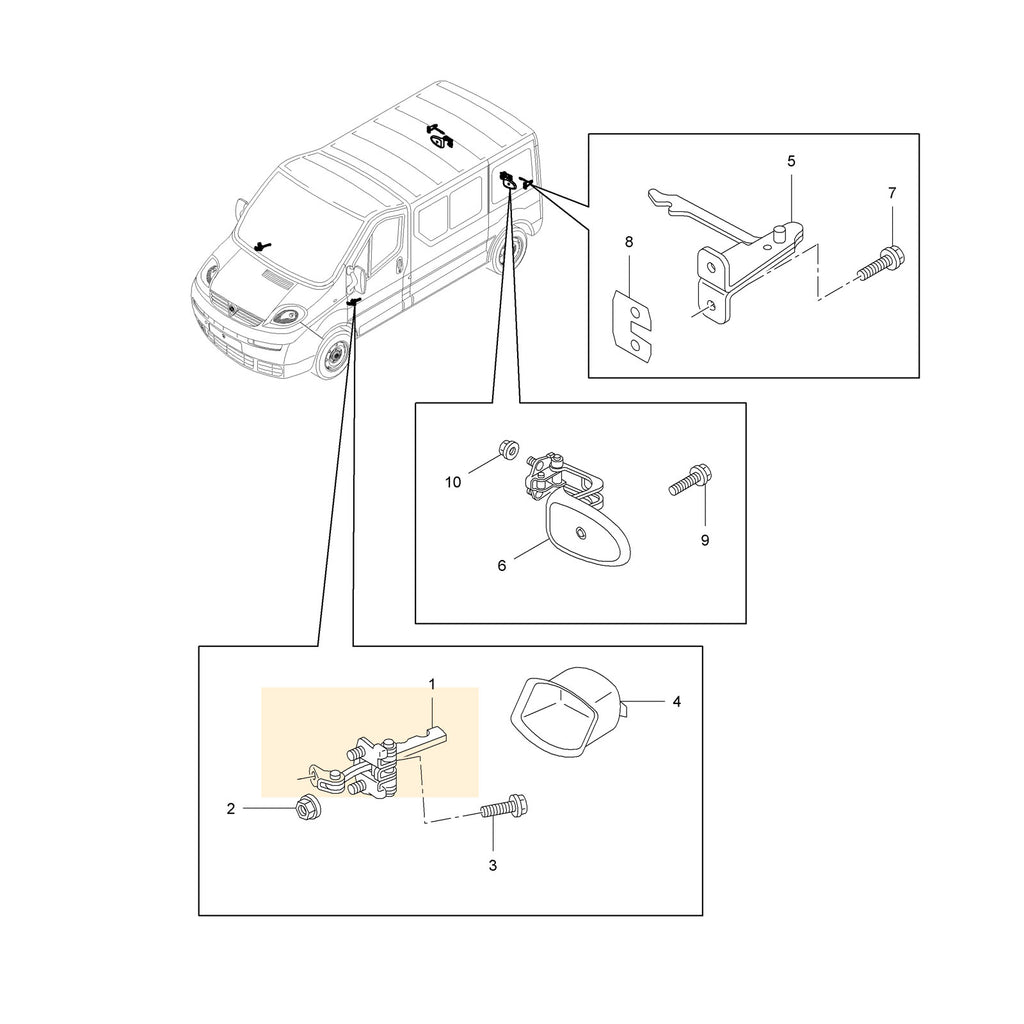 5
7
8
10
9
6
1
4
2
3