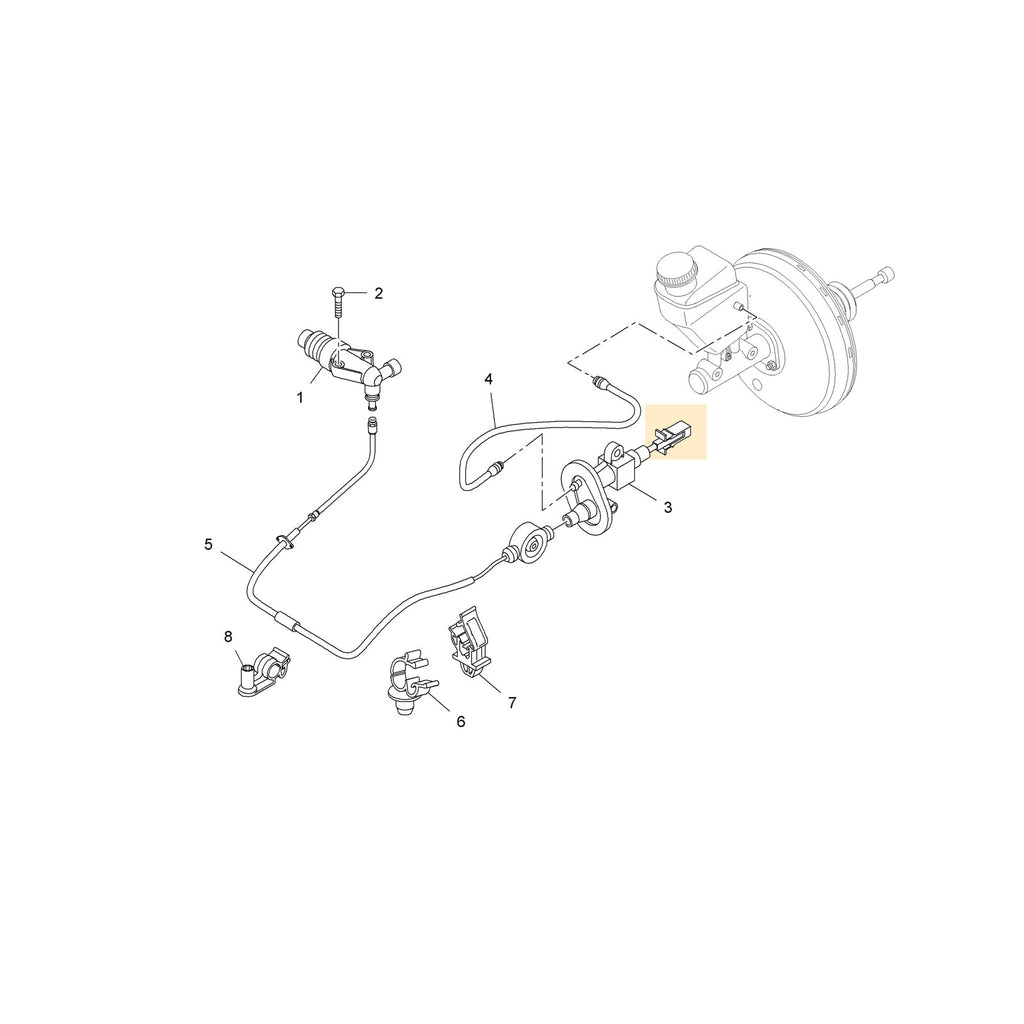 2
1
4
3
5
8
6
7